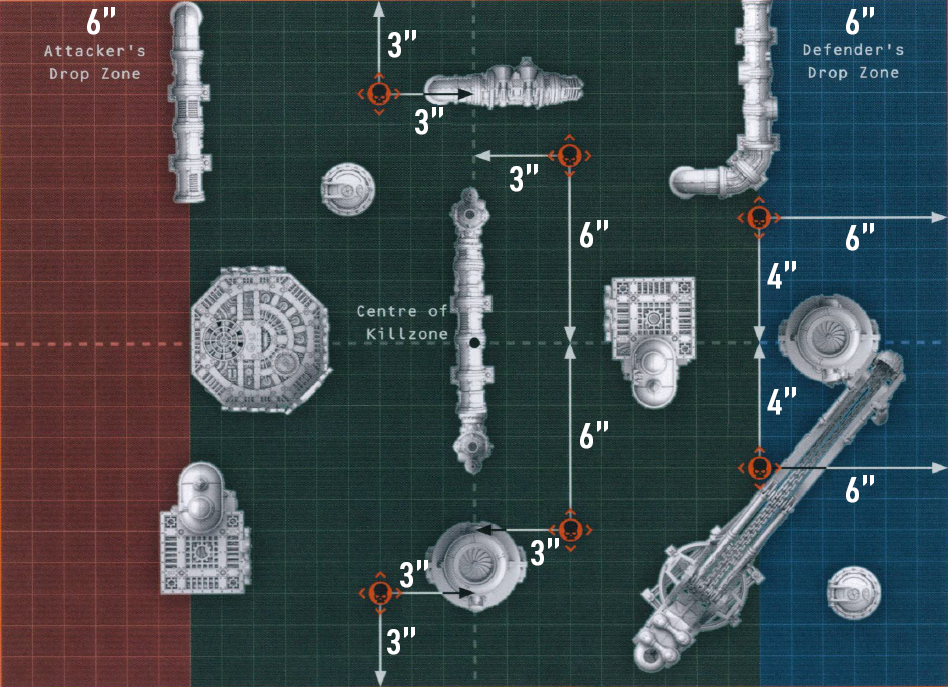 6"
Attacker's
Drop Zone

3"

3"

6"
Defender's
Drop Zone

3"

6"

6"

4"

Centre of
Killzone

4"

6"

6"

3"

3"

3"