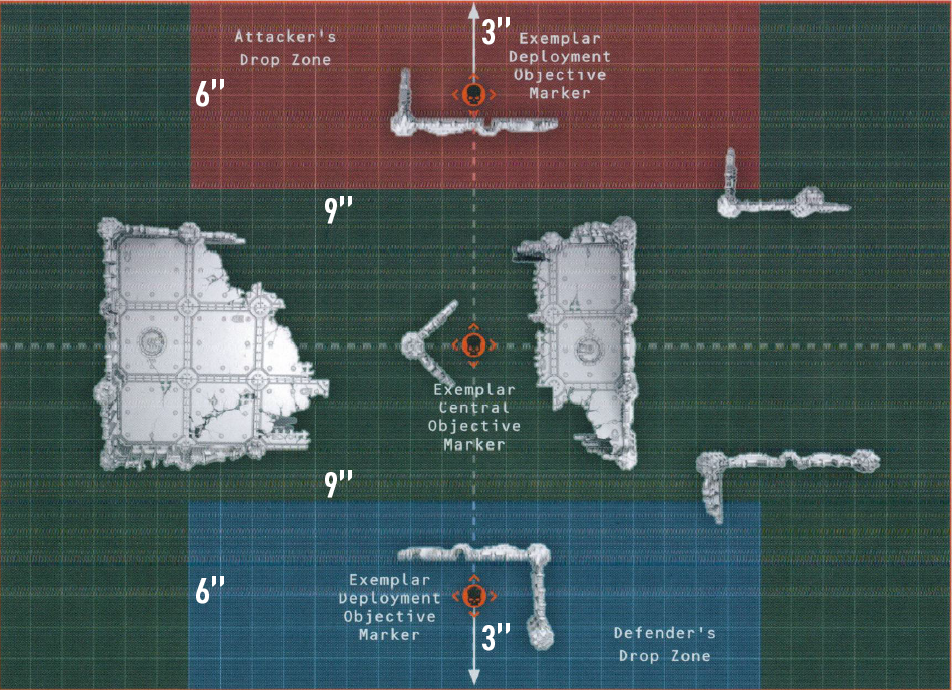 Attacker's Drop Zone

3"

Exemplar Deployment Objective Marker

6"

9"

Exemplar Central Objective Marker

9"

6"

Exemplar Deployment Objective Marker

3"

Defender's Drop Zone