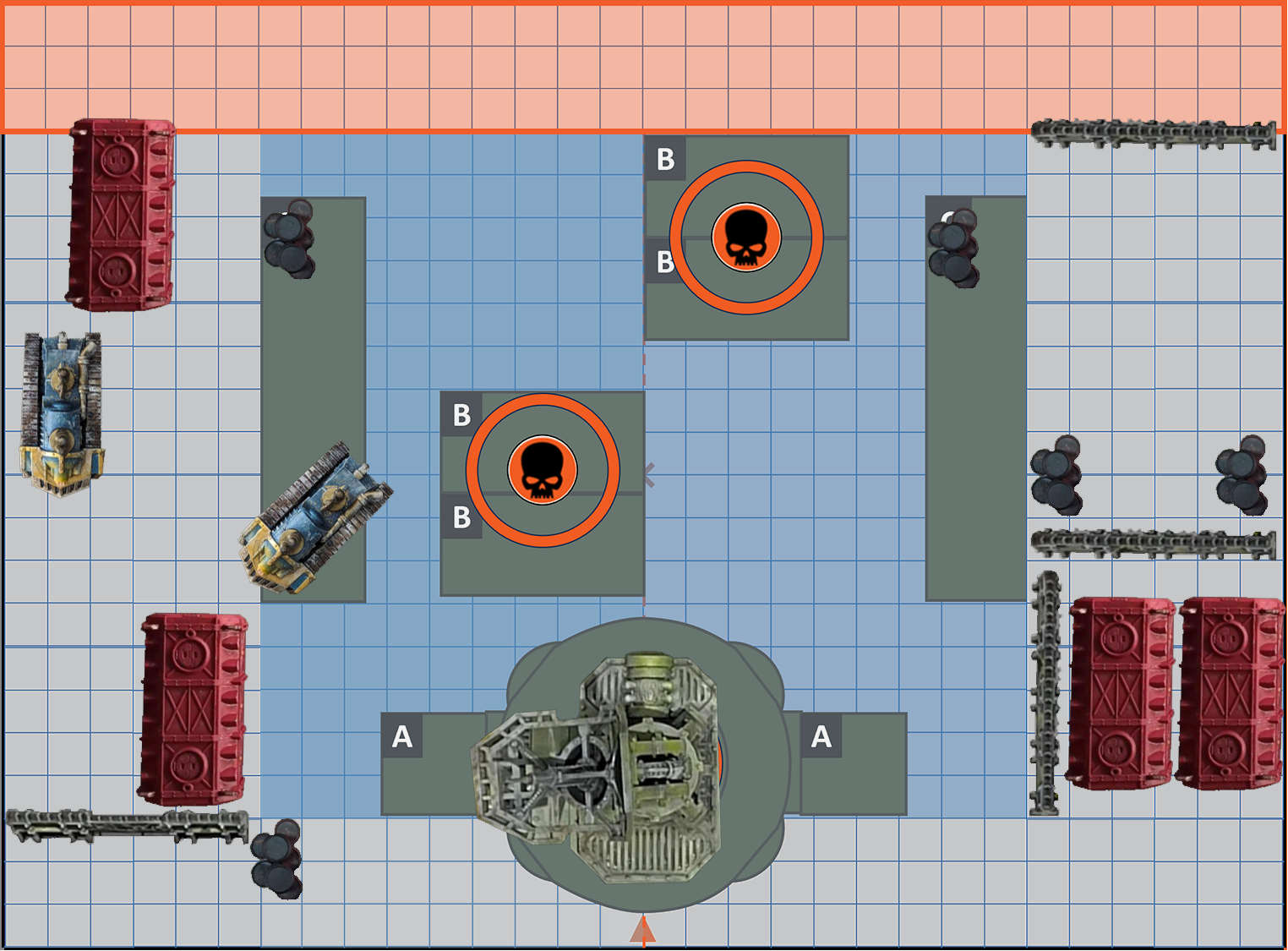 B
B
B
B
A
A